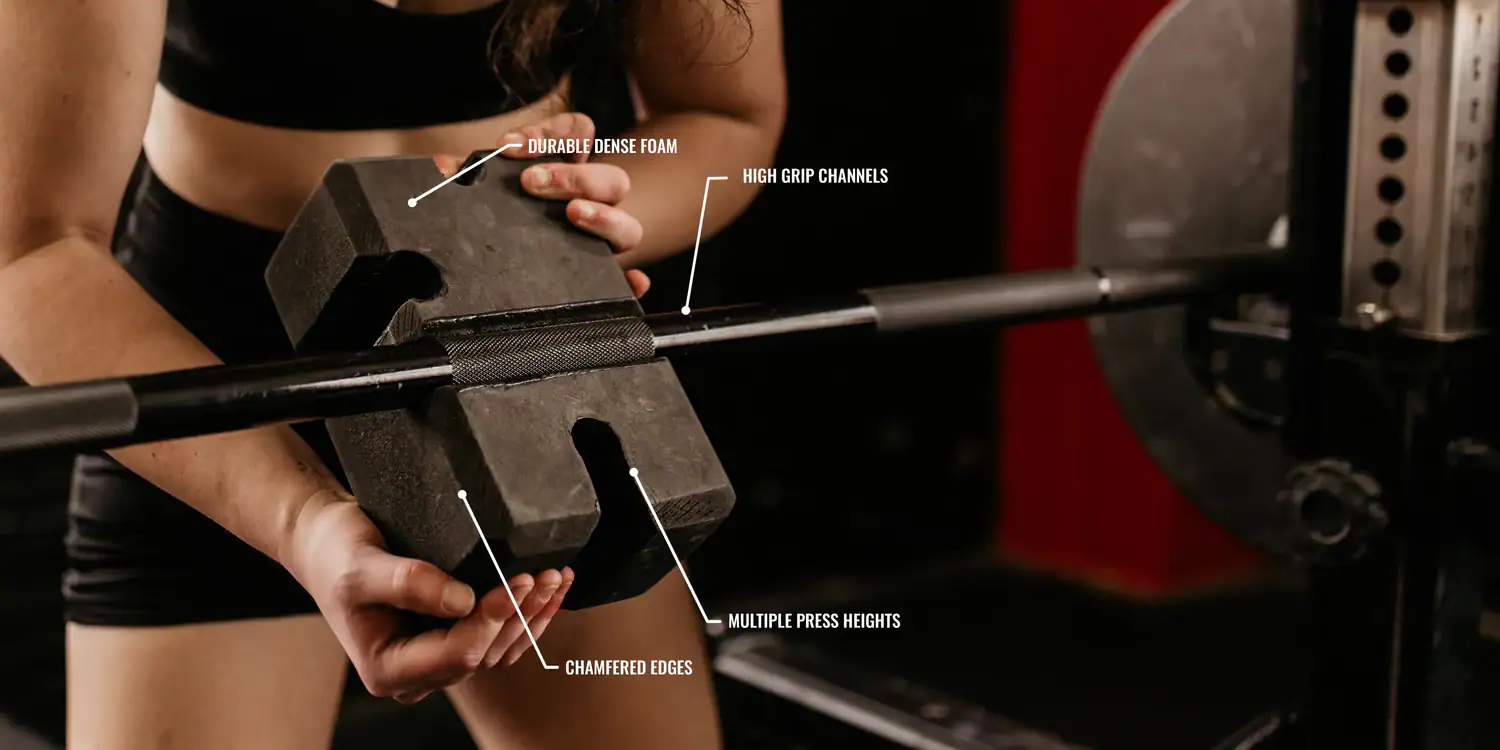 DURABLE DENSE FOAM

HIGH GRIP CHANNELS

MULTIPLE PRESS HEIGHTS

CHAMFERED EDGES